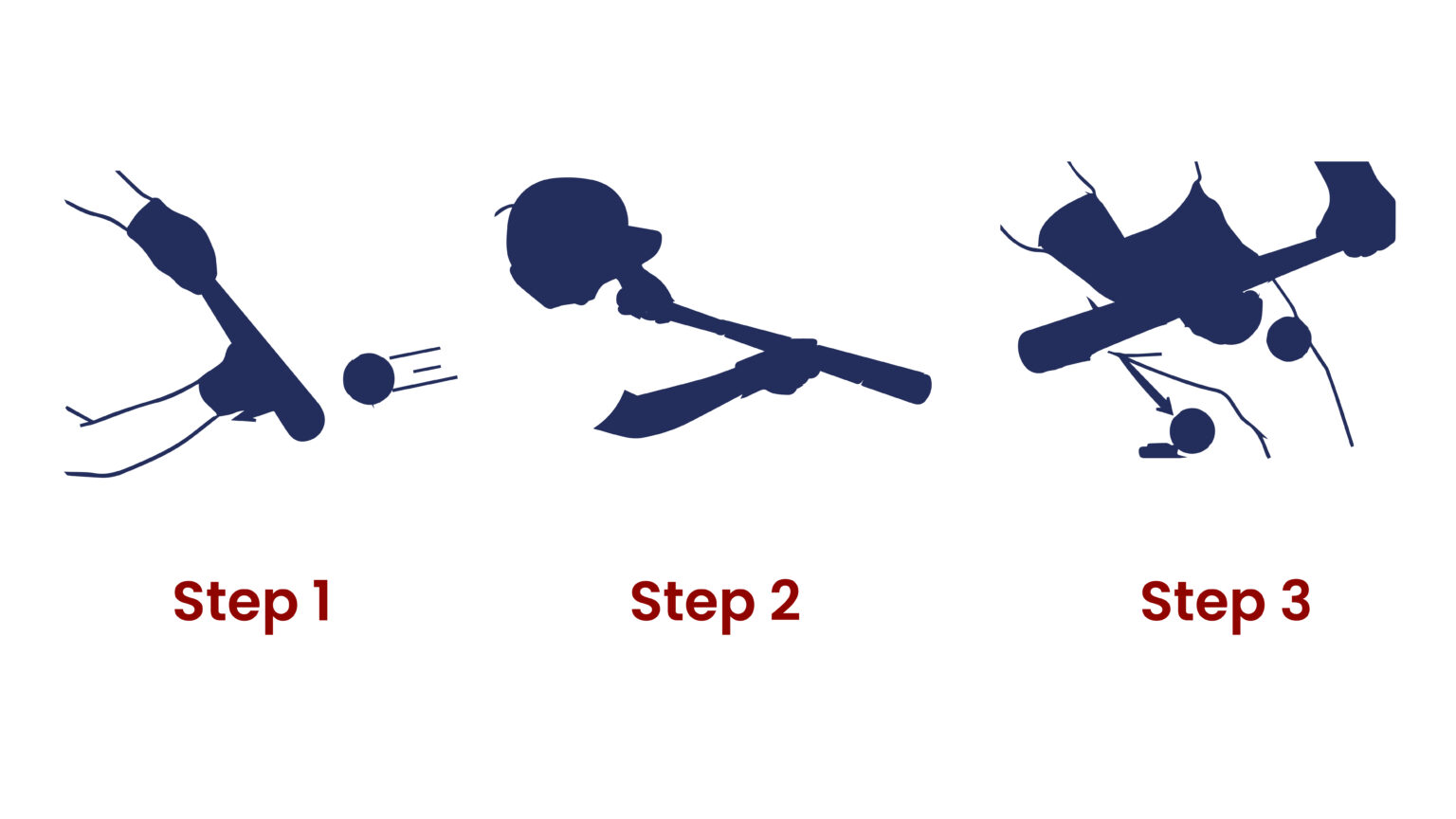 Step 1

Step 2

Step 3