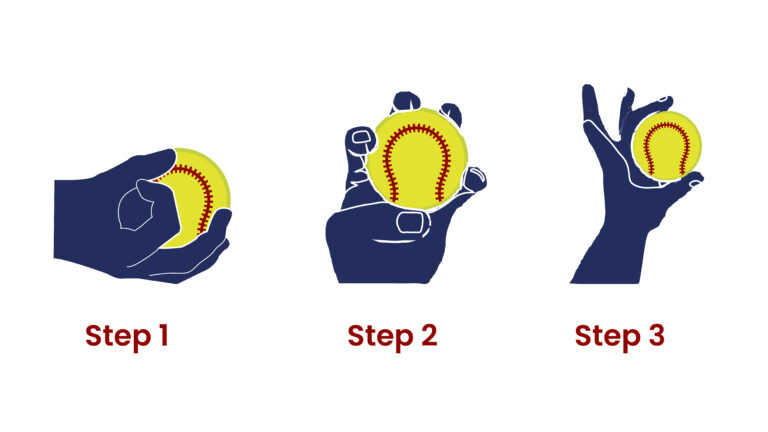 Step 1

Step 2

Step 3